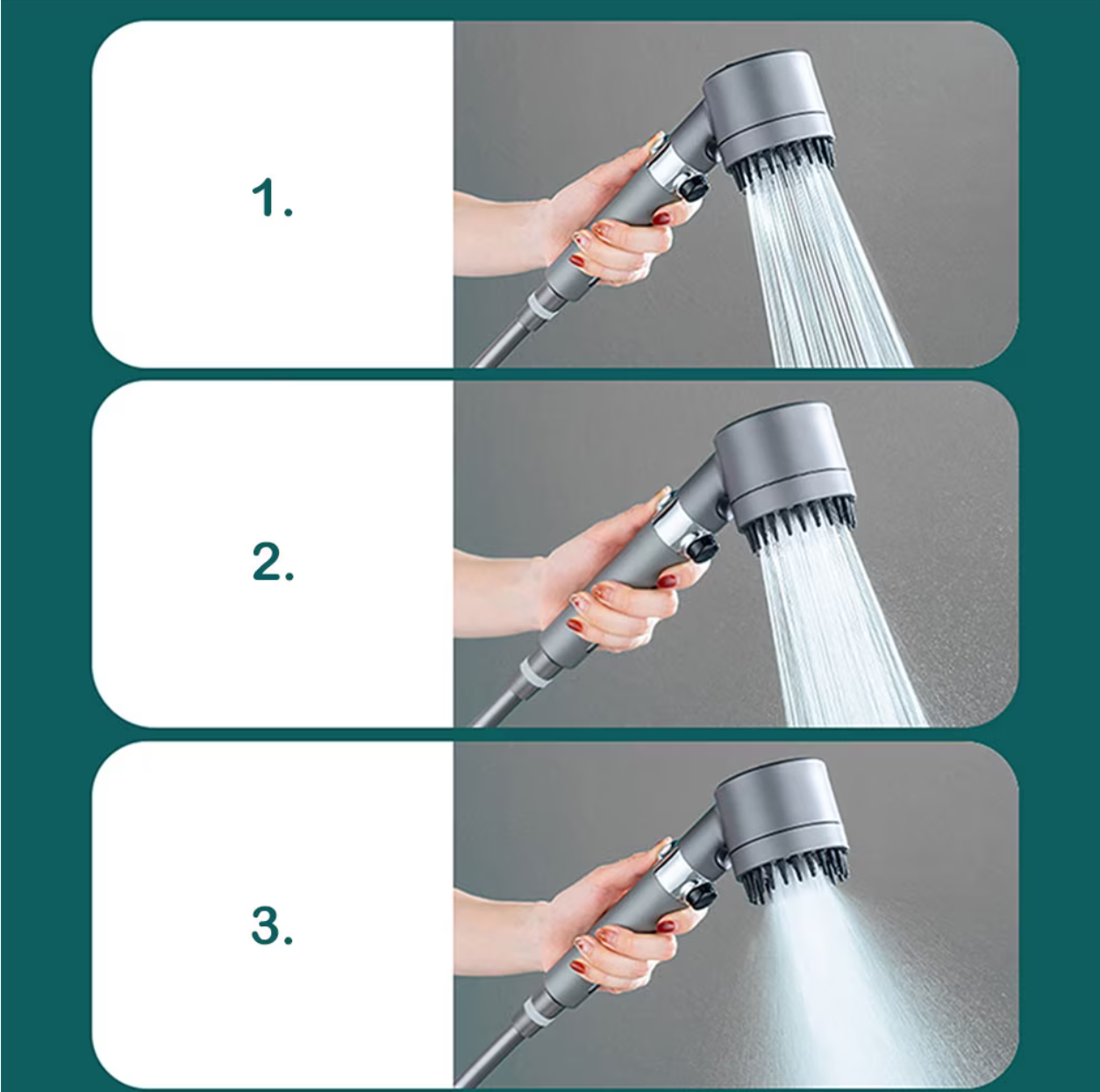 1.

2.

3.