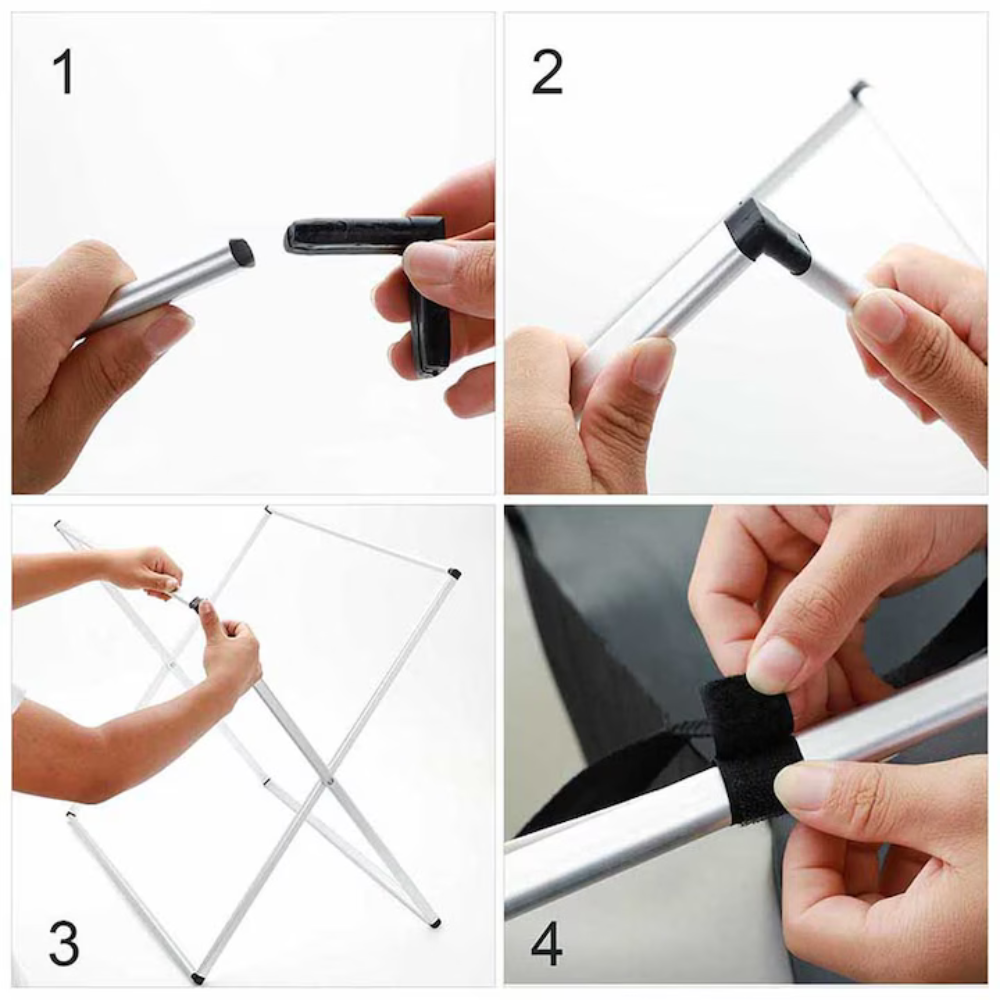 1

2

3

4